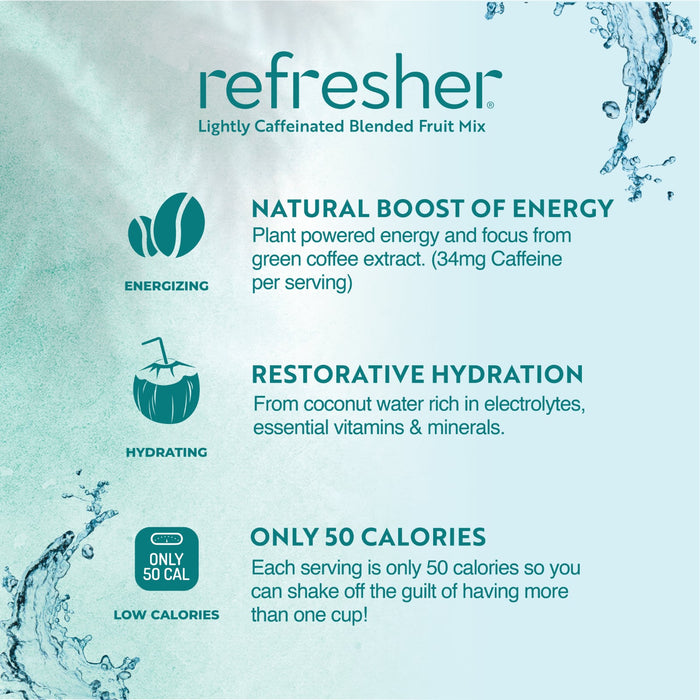 refresher®
Lightly Caffeinated Blended Fruit Mix

ENERGIZING

NATURAL BOOST OF ENERGY
Plant powered energy and focus from green coffee extract. (34mg Caffeine per serving)

HYDRATING

RESTORATIVE HYDRATION
From coconut water rich in electrolytes, essential vitamins & minerals.

ONLY 50 CAL

LOW CALORIES

ONLY 50 CALORIES
Each serving is only 50 calories so you can shake off the guilt of having more than one cup!